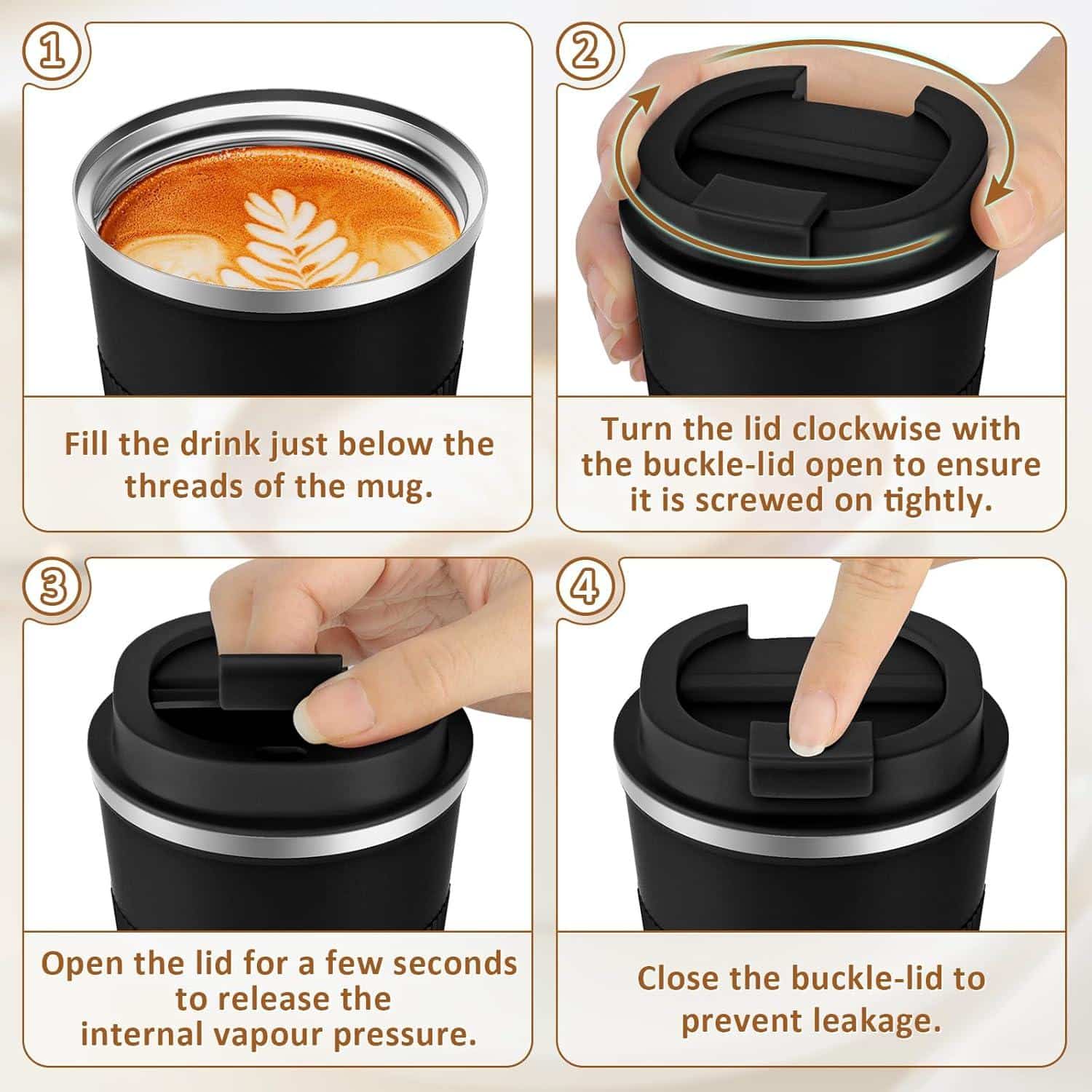 ①

Fill the drink just below the threads of the mug.

②

Turn the lid clockwise with the buckle-lid open to ensure it is screwed on tightly.

③

Open the lid for a few seconds to release the internal vapour pressure.

④

Close the buckle-lid to prevent leakage.